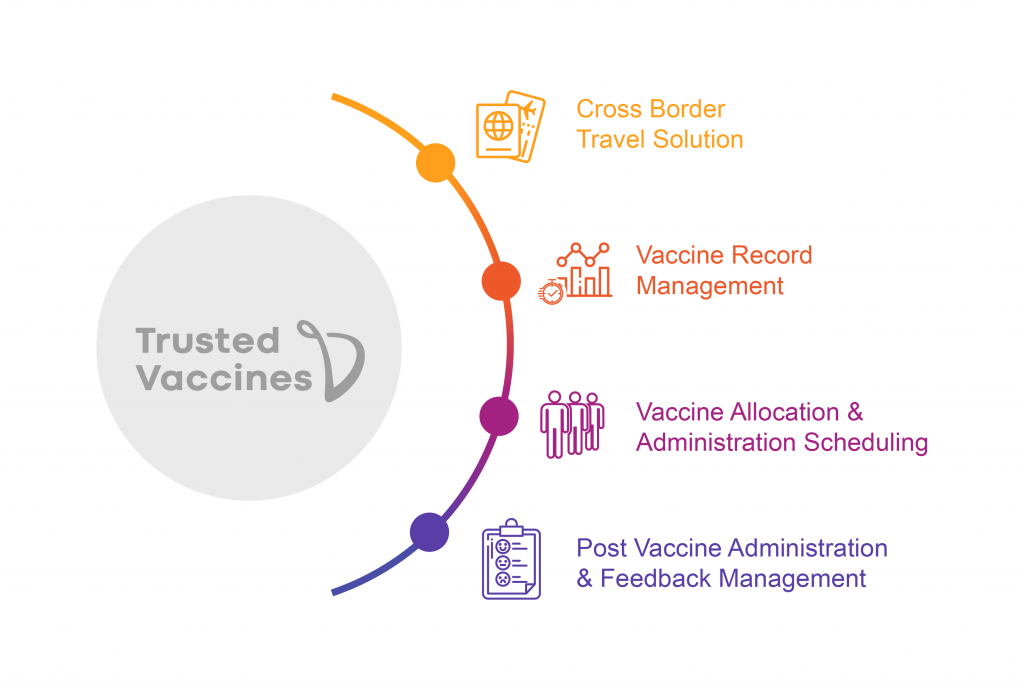 Trusted Vaccines

Cross Border Travel Solution

Vaccine Record Management

Vaccine Allocation & Administration Scheduling

Post Vaccine Administration & Feedback Management