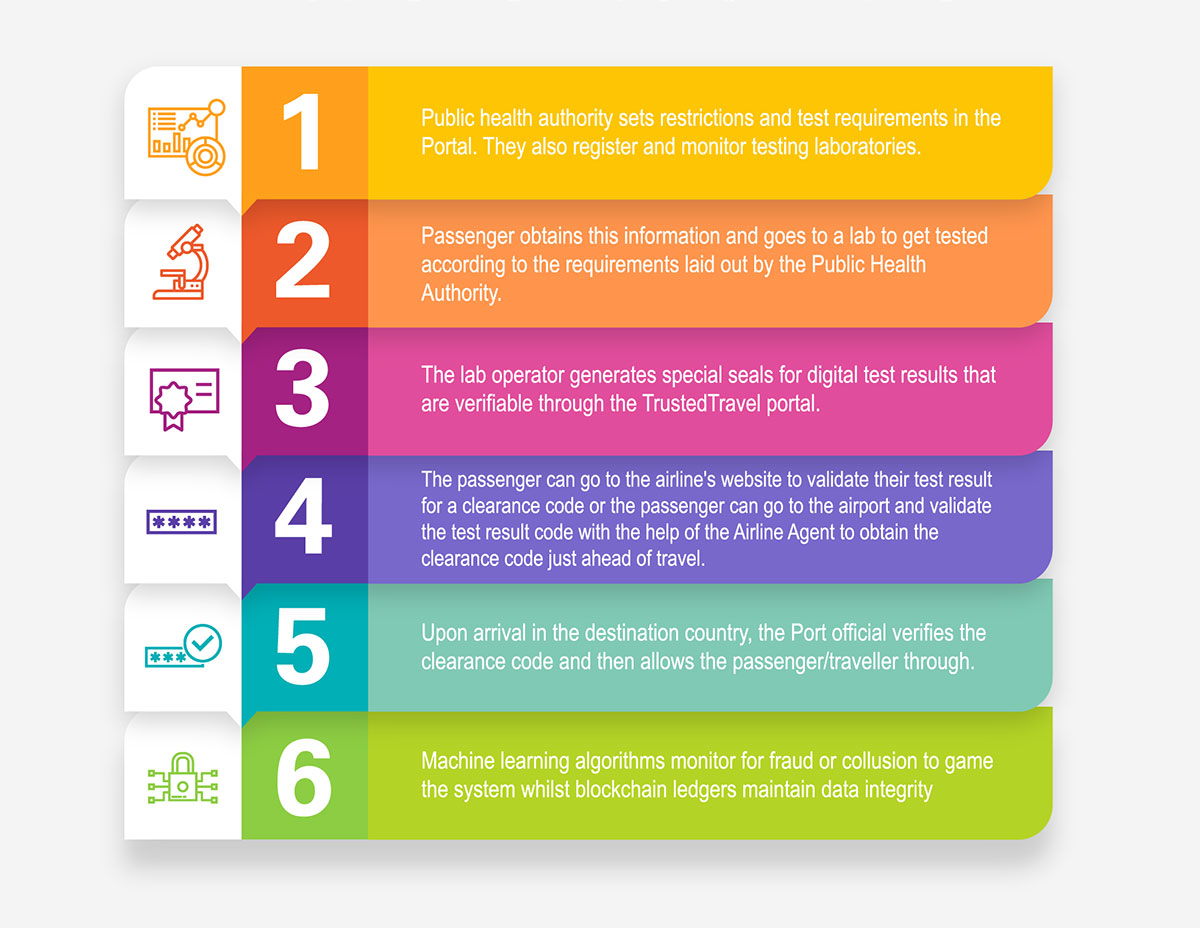 1

Public health authority sets restrictions and test requirements in the Portal. They also register and monitor testing laboratories.

2

Passenger obtains this information and goes to a lab to get tested according to the requirements laid out by the Public Health Authority.

3

The lab operator generates special seals for digital test results that are verifiable through the TrustedTravel portal.

****

4

The passenger can go to the airline's website to validate their test result for a clearance code or the passenger can go to the airport and validate the test result code with the help of the Airline Agent to obtain the clearance code just ahead of travel.

***

5

Upon arrival in the destination country, the Port official verifies the clearance code and then allows the passenger/traveller through.

6

Machine learning algorithms monitor for fraud or collusion to game the system whilst blockchain ledgers maintain data integrity